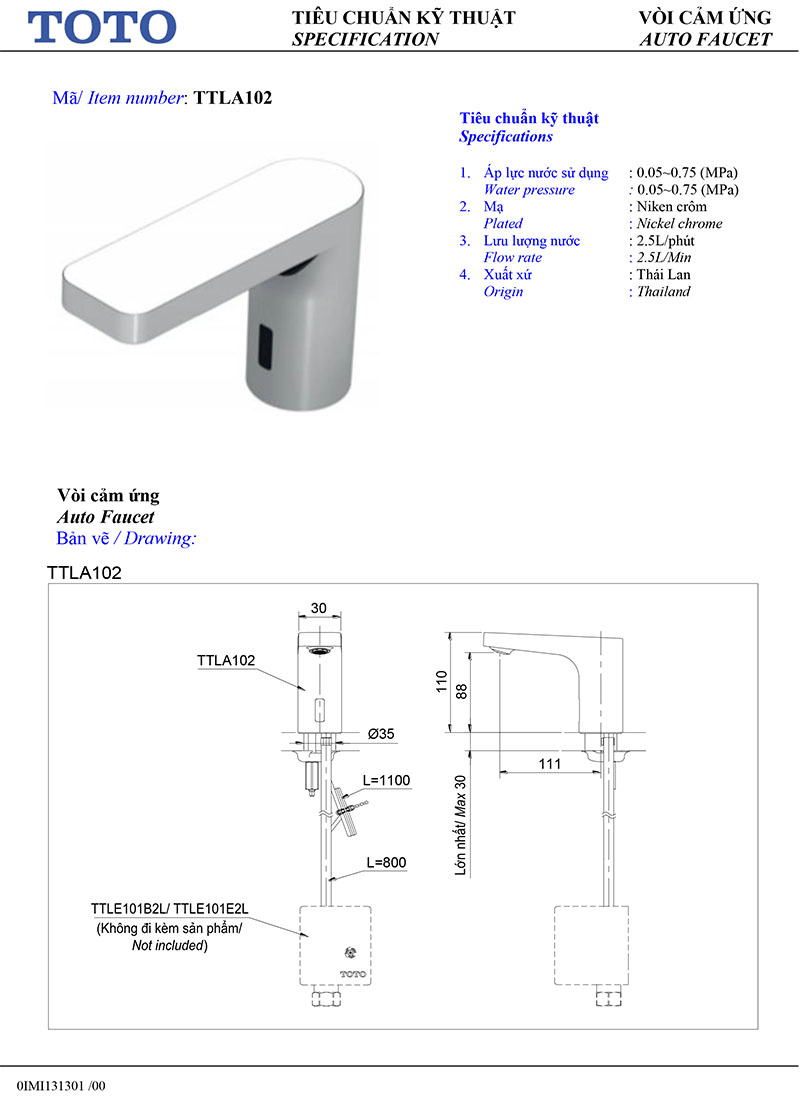 TOTO

TIÊU CHUẨN KỸ THUẬT
SPECIFICATION

VÒI CẢM ỨNG
AUTO FAUCET

Mã/ Item number: TTLA102

Tiêu chuẩn kỹ thuật
Specifications

1. Áp lực nước sử dụng : 0.05~0.75 (MPa)
Water pressure : 0.05~0.75 (MPa)
2. Mạ : Niken crôm
Plated : Nickel chrome
3. Lưu lượng nước : 2.5L/phút
Flow rate : 2.5L/Min
4. Xuất xứ : Thái Lan
Origin : Thailand

Vòi cảm ứng
Auto Faucet
Bản vẽ / Drawing:

TTLA102

30
TTLA102
Ø35
L=1100
L=800
TTLE101B2L/ TTLE101E2L
(Không đi kèm sản phẩm/
Not included)
TOTO

110
88
111
Lớn nhất/ Max 30

0IMI131301 /00