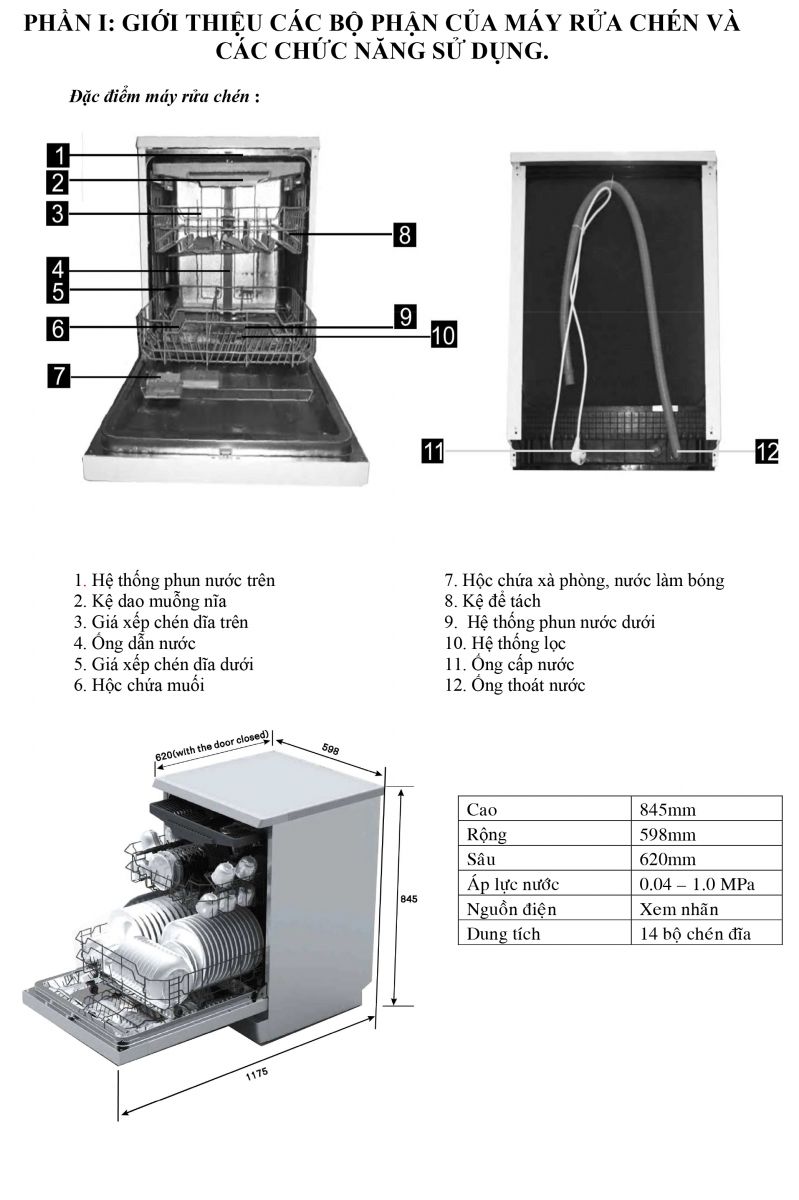 PHẦN I: GIỚI THIỆU CÁC BỘ PHẬN CỦA MÁY RỬA CHÉN VÀ CÁC CHỨC NĂNG SỬ DỤNG.

Đặc điểm máy rửa chén :

1
2
3
4
5
6
7
8
9
10

11
12

1. Hệ thống phun nước trên
2. Kệ dao muỗng nĩa
3. Giá xếp chén dĩa trên
4. Ống dẫn nước
5. Giá xếp chén dĩa dưới
6. Hộc chứa muối

7. Hộc chứa xà phòng, nước làm bóng
8. Kệ để tách
9. Hệ thống phun nước dưới
10. Hệ thống lọc
11. Ống cấp nước
12. Ống thoát nước

620(with the door closed)
598
845
1175

| Cao | 845mm |
|---|---|
| Rộng | 598mm |
| Sâu | 620mm |
| Áp lực nước | 0.04 – 1.0 MPa |
| Nguồn điện | Xem nhãn |
| Dung tích | 14 bộ chén đĩa |